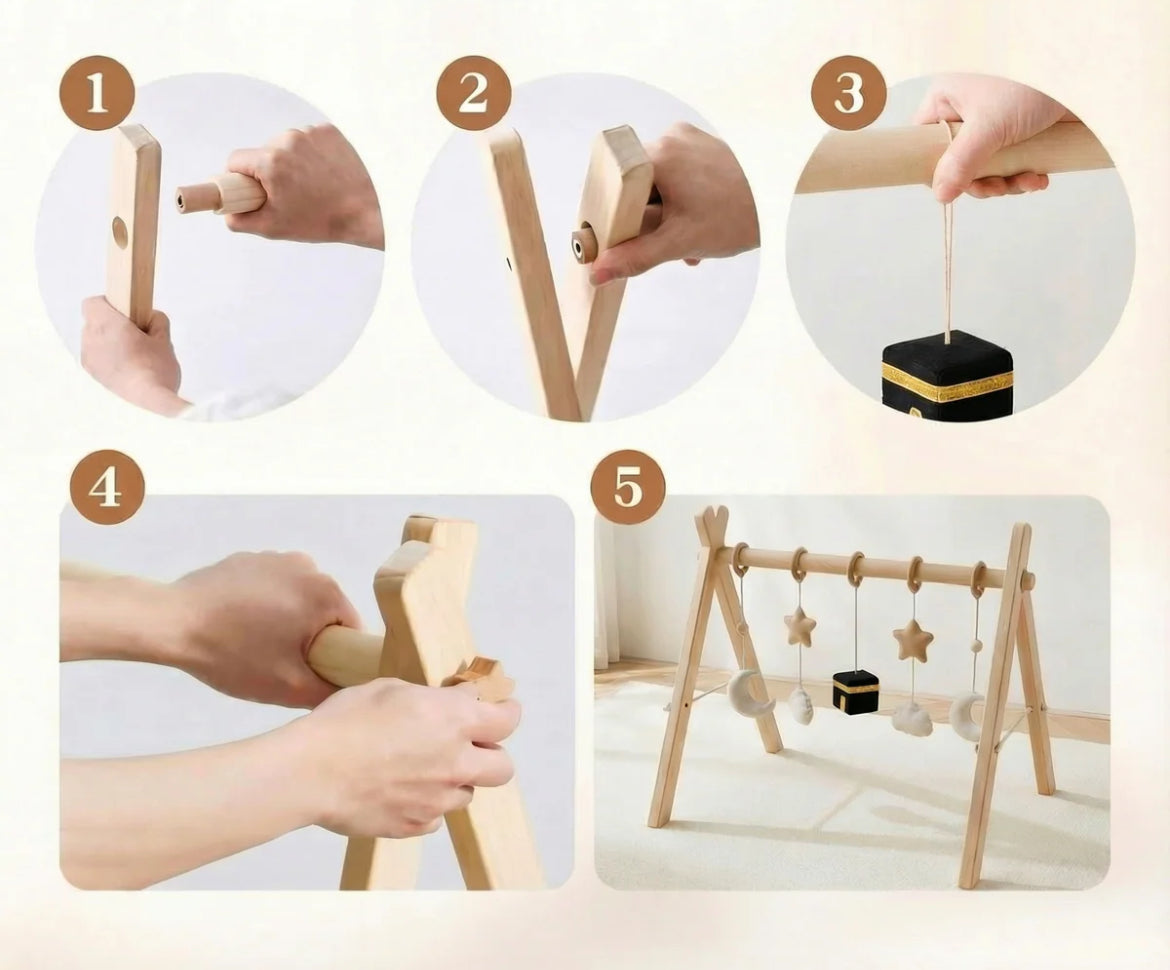 1

2

3

4

5